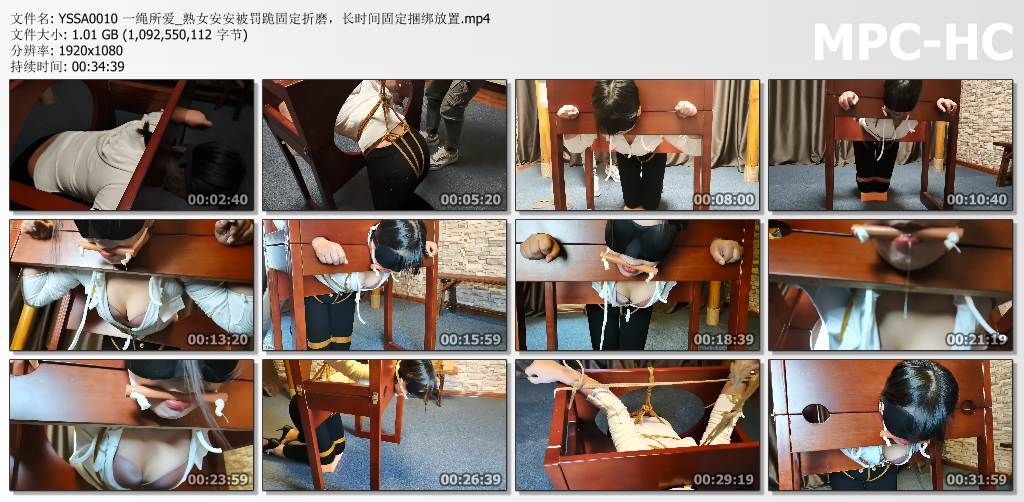 文件名: YSSA0010 一绳所爱_熟女安安被罚跪固定折磨，长时间固定捆绑放置.mp4
文件大小: 1.01 GB (1,092,550,112 字节)
分辨率: 1920x1080
持续时间: 00:34:39

MPC-HC

00:02:40
00:05:20
00:08:00
00:10:40
00:13:20
00:15:59
00:18:39
00:21:19
00:23:59
00:26:39
00:29:19
00:31:59